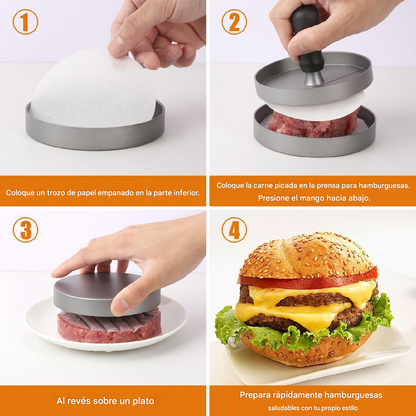 1

Coloque un trozo de papel empanado en la parte inferior.

2

Coloque la carne picada en la prensa para hamburguesas. Presione el mango hacia abajo.

3

Al revés sobre un plato

4

Prepara rápidamente hamburguesas saludables con tu propio estilo