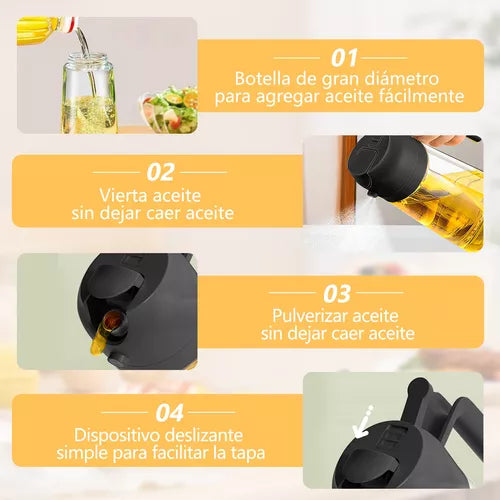 01
Botella de gran diámetro para agregar aceite fácilmente

02
Vierta aceite sin dejar caer aceite

03
Pulverizar aceite sin dejar caer aceite

04
Dispositivo deslizante simple para facilitar la tapa